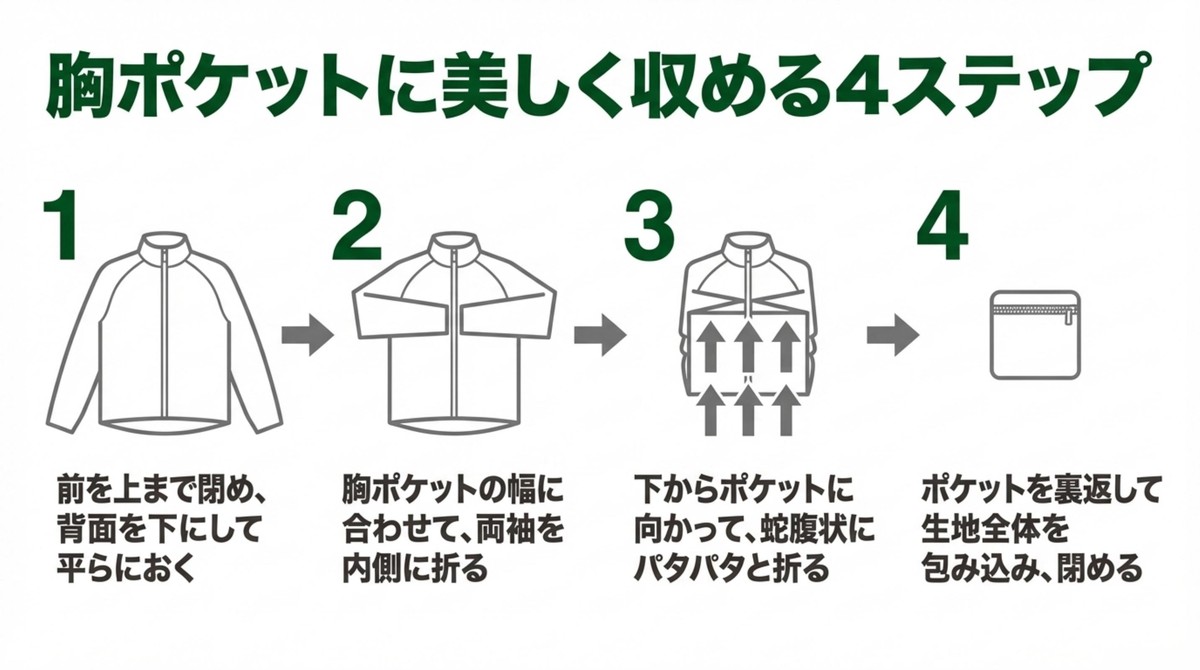 胸ポケットに美しく収める4ステップ

1

前を上まで閉め、背面を下にして平らにおく

2

胸ポケットの幅に合わせて、両袖を内側に折る

3

下からポケットに向かって、蛇腹状にパタパタと折る

4

ポケットを裏返して生地全体を包み込み、閉める