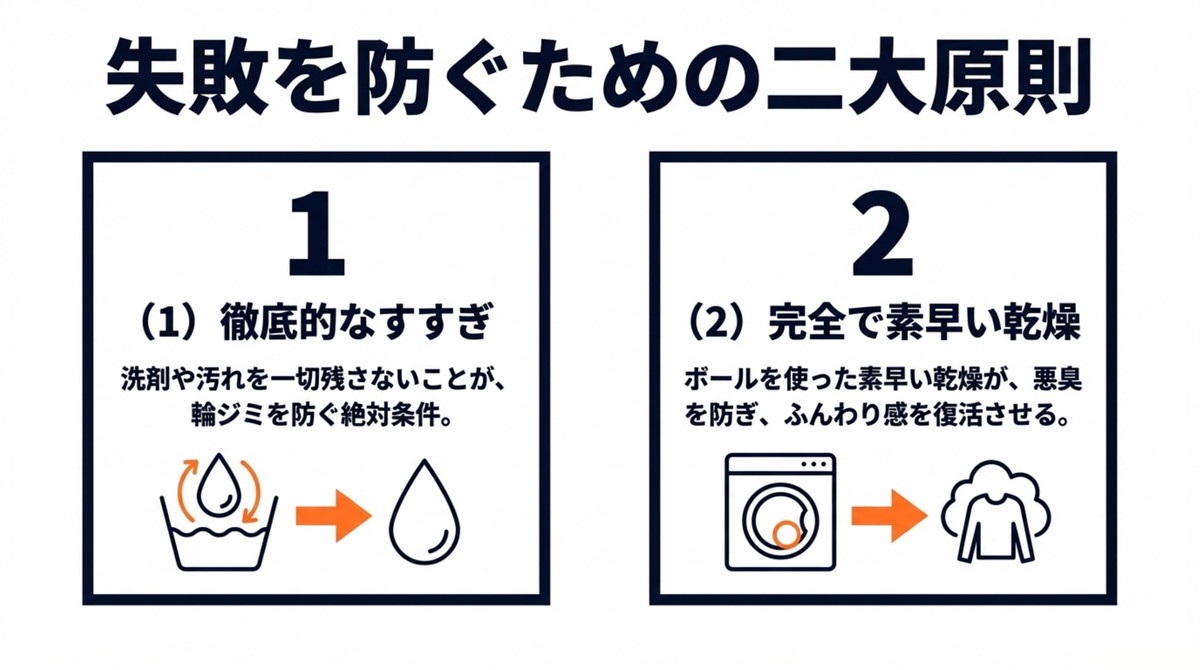 失敗を防ぐための二大原則

1

（1）徹底的なすすぎ

洗剤や汚れを一切残さないことが、輪ジミを防ぐ絶対条件。

2

（2）完全で素早い乾燥

ボールを使った素早い乾燥が、悪臭を防ぎ、ふんわり感を復活させる。