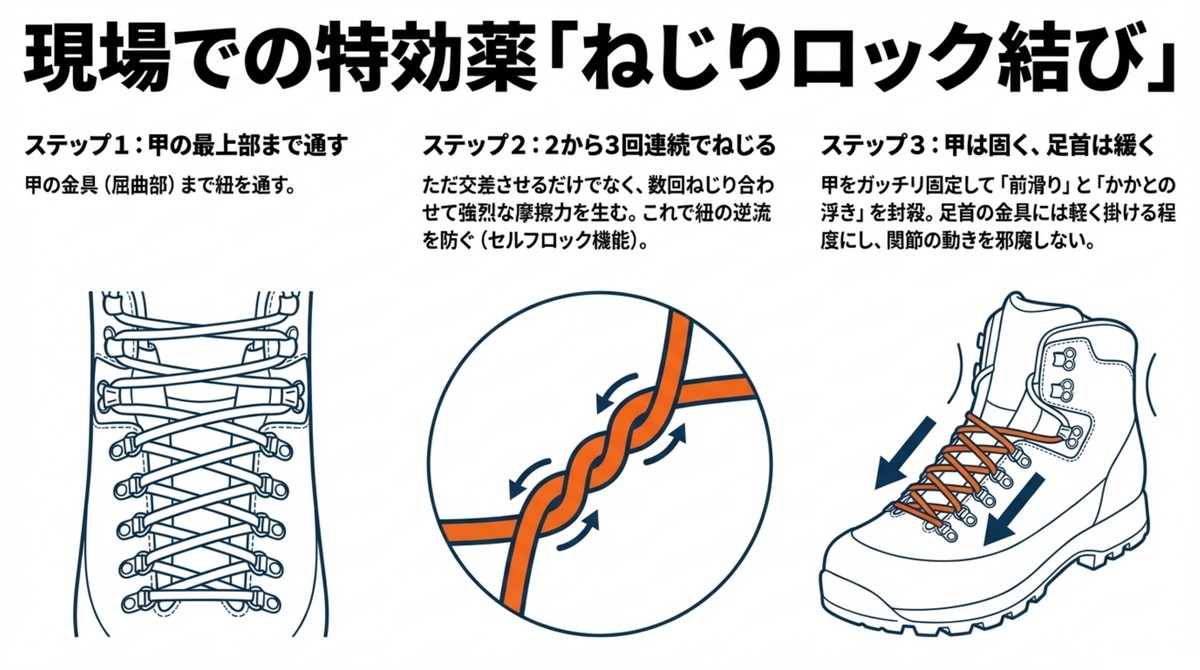 現場での特効薬「ねじりロック結び」

ステップ1：甲の最上部まで通す

甲の金具（屈曲部）まで紐を通す。

ステップ2：2から3回連続でねじる

ただ交差させるだけでなく、数回ねじり合わせて強烈な摩擦力を生む。これで紐の逆流を防ぐ（セルフロック機能）。

ステップ3：甲は固く、足首は緩く

甲をガッチリ固定して「前滑り」と「かかとの浮き」を封殺。足首の金具には軽く掛ける程度にし、関節の動きを邪魔しない。