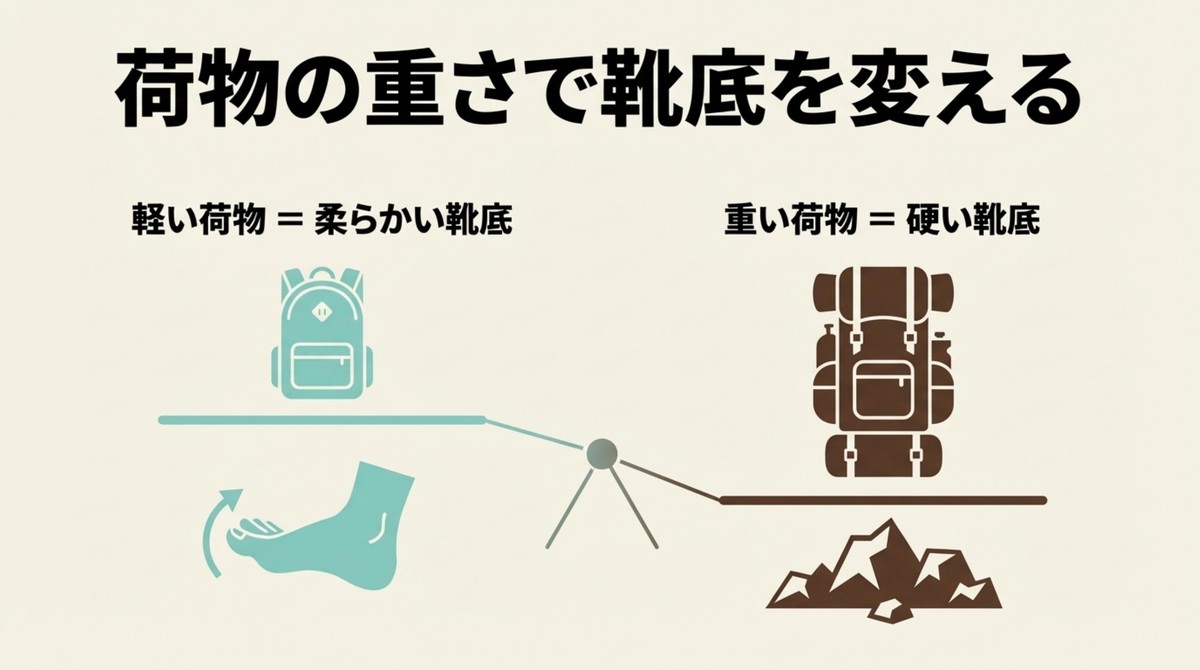 荷物の重さで靴底を変える

軽い荷物 = 柔らかい靴底

重い荷物 = 硬い靴底